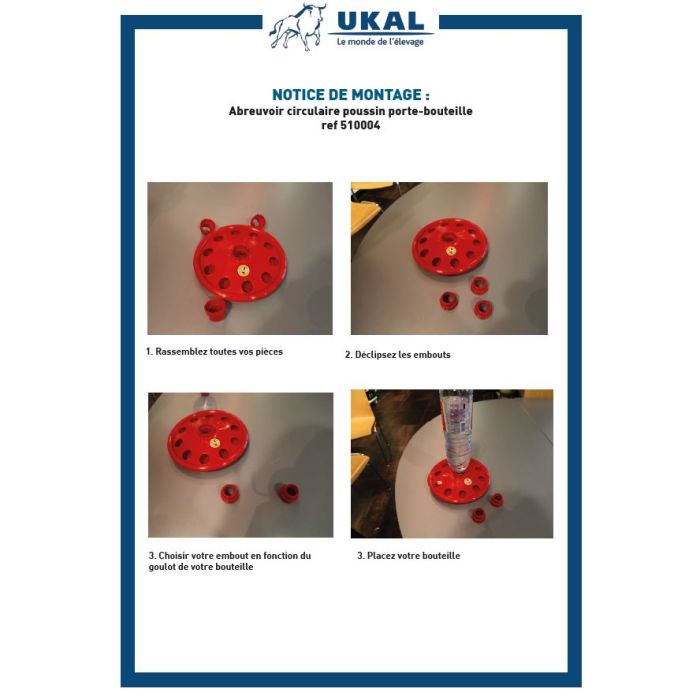 UKAL
Le monde de l'élevage

NOTICE DE MONTAGE :
Abreuvoir circulaire poussin porte-bouteille
ref 510004

1. Rassemblez toutes vos pièces

2. Déclipsez les embouts

3. Choisir votre embout en fonction du goulot de votre bouteille

3. Placez votre bouteille