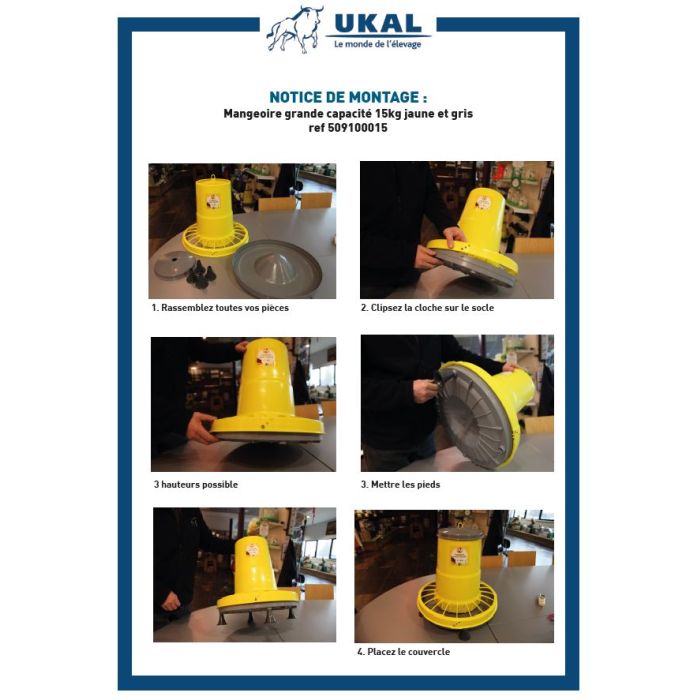 UKAL
Le monde de l'élevage

NOTICE DE MONTAGE :
Mangeoire grande capacité 15kg jaune et gris
ref 509100015

1. Rassemblez toutes vos pièces

2. Clipsez la cloche sur le socle

3 hauteurs possible

3. Mettre les pieds

4. Placez le couvercle