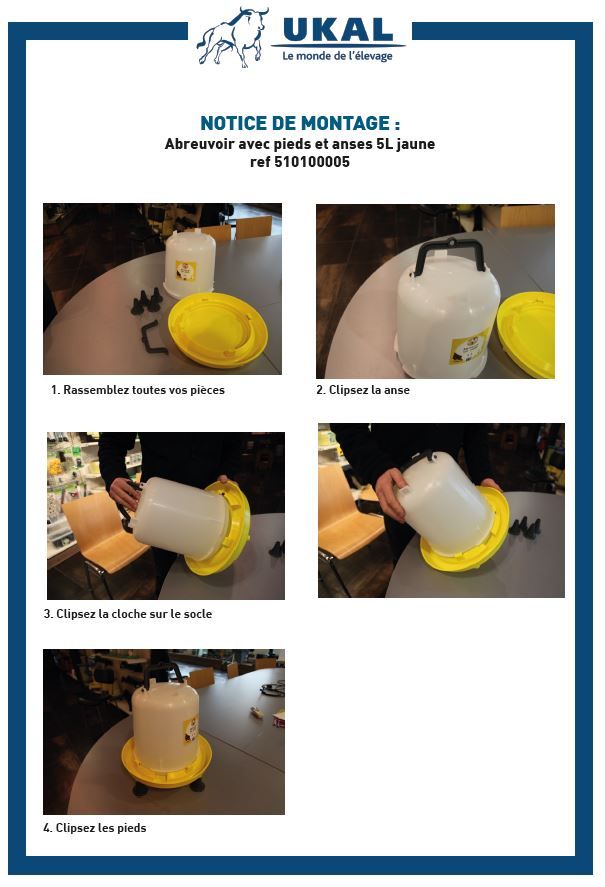 UKAL
Le monde de l'élevage

NOTICE DE MONTAGE :
Abreuvoir avec pieds et anses 5L jaune
ref 510100005

1. Rassemblez toutes vos pièces

2. Clipsez la anse

3. Clipsez la cloche sur le socle

4. Clipsez les pieds